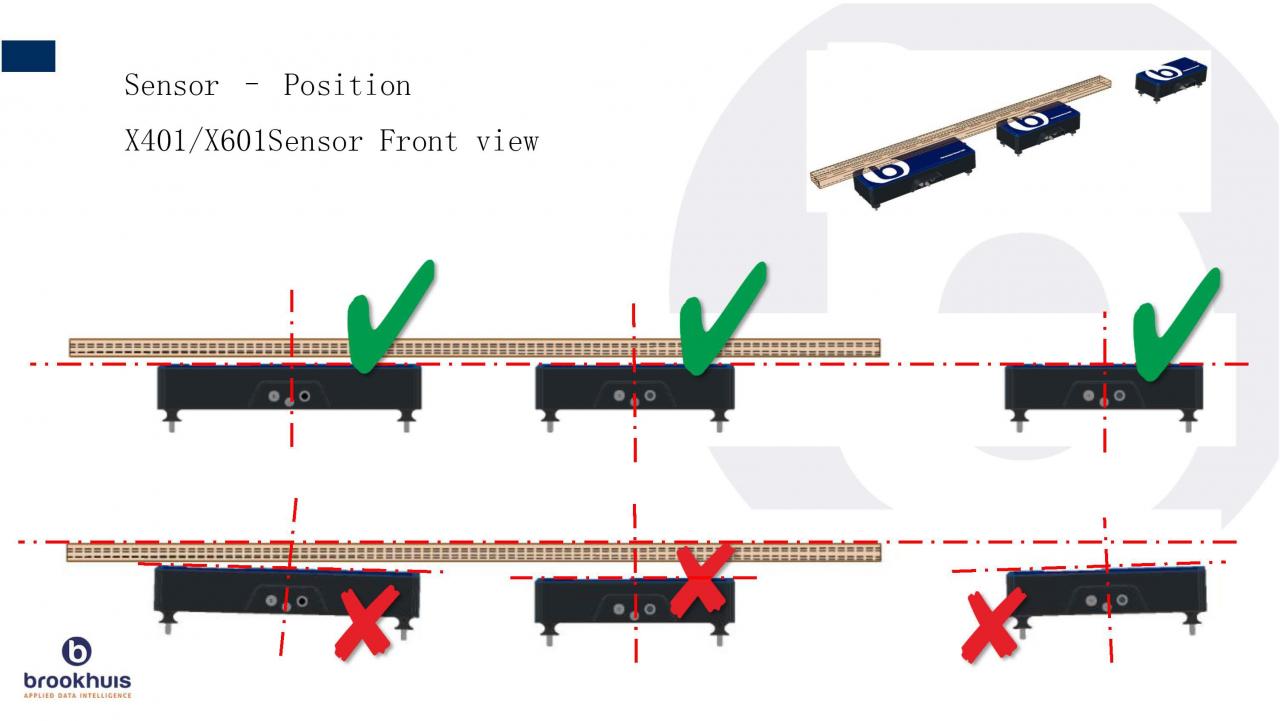 Sensor – Position

X401/X601Sensor Front view

brookhuis
APPLIED DATA INTELLIGENCE